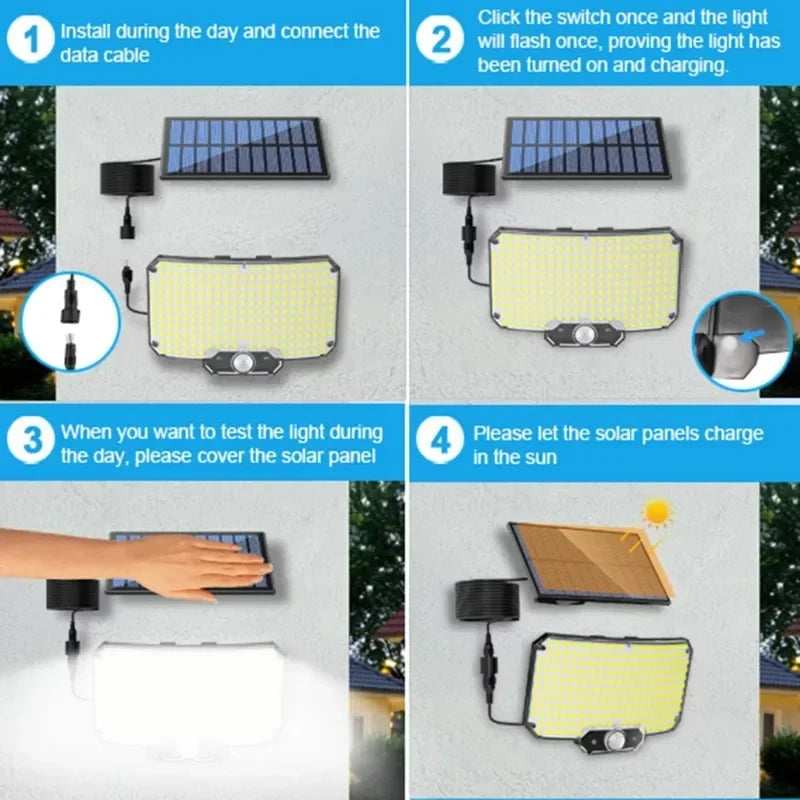 1 Install during the day and connect the data cable

2 Click the switch once and the light will flash once, proving the light has been turned on and charging.

3 When you want to test the light during the day, please cover the solar panel

4 Please let the solar panels charge in the sun