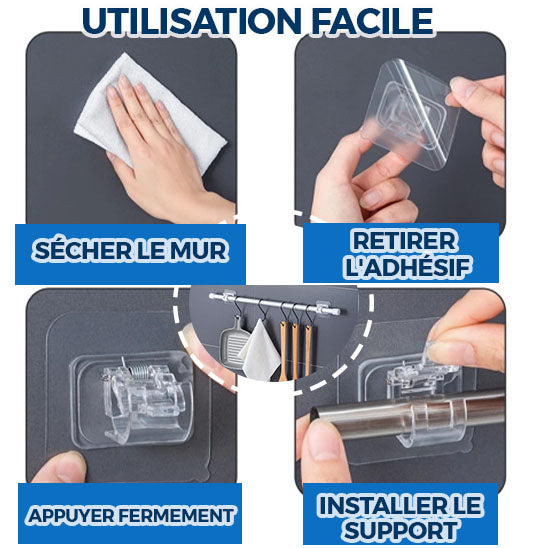 UTILISATION FACILE

SÉCHER LE MUR

RETIRER L'ADHÉSIF

APPUYER FERMEMENT

INSTALLER LE SUPPORT