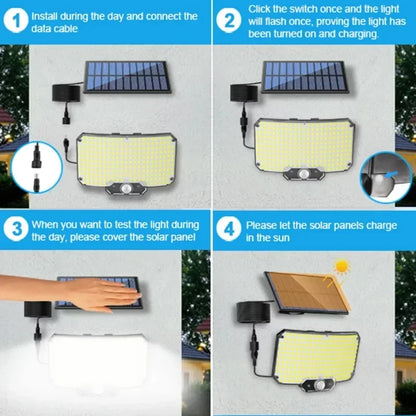 1 Install during the day and connect the data cable

2 Click the switch once and the light will flash once, proving the light has been turned on and charging.

3 When you want to test the light during the day, please cover the solar panel

4 Please let the solar panels charge in the sun